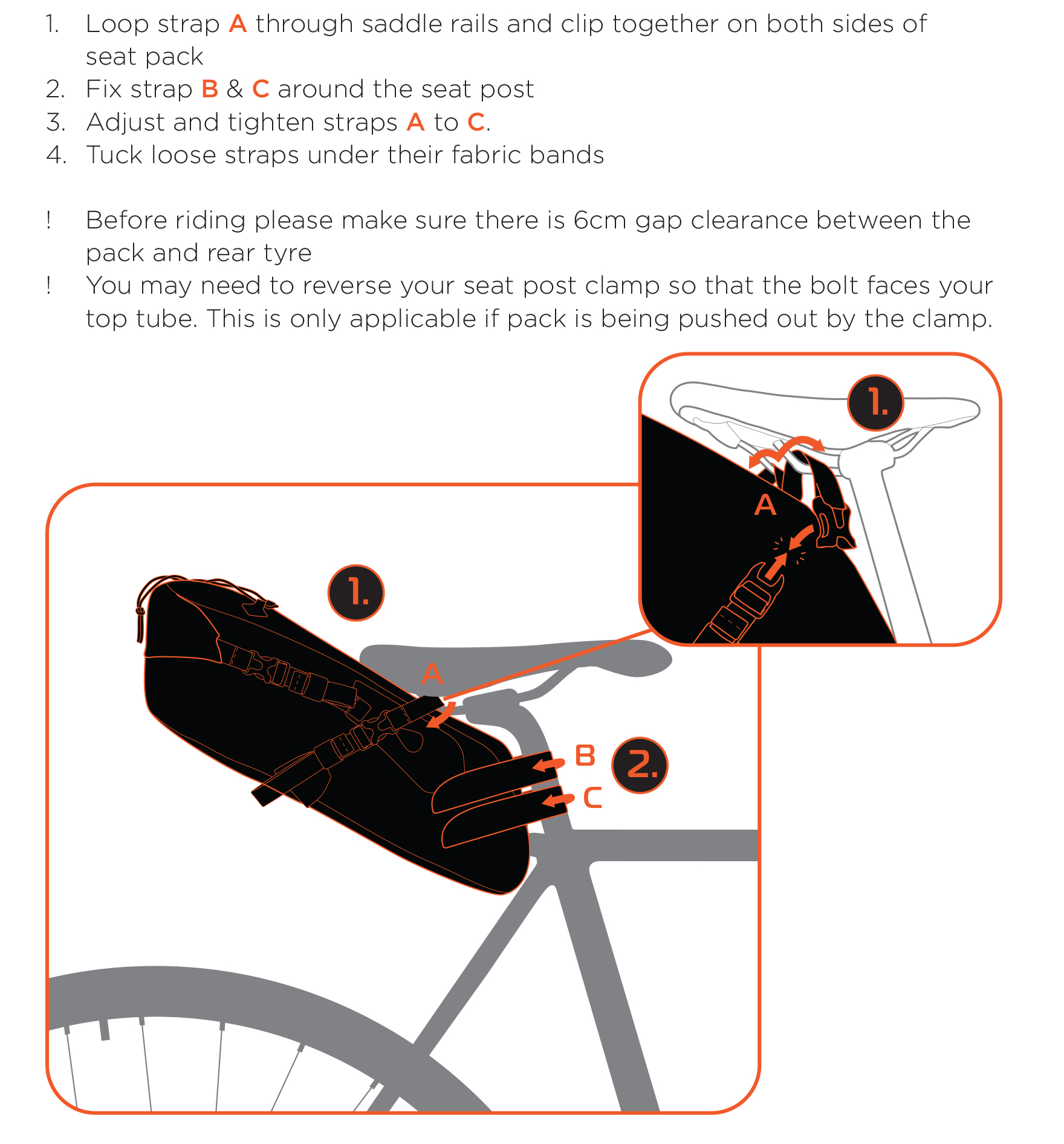 1. Loop strap A through saddle rails and clip together on both sides of seat pack
2. Fix strap B & C around the seat post
3. Adjust and tighten straps A to C.
4. Tuck loose straps under their fabric bands

! Before riding please make sure there is 6cm gap clearance between the pack and rear tyre
! You may need to reverse your seat post clamp so that the bolt faces your top tube. This is only applicable if pack is being pushed out by the clamp.

1.
A

1.
A
B
2.
C